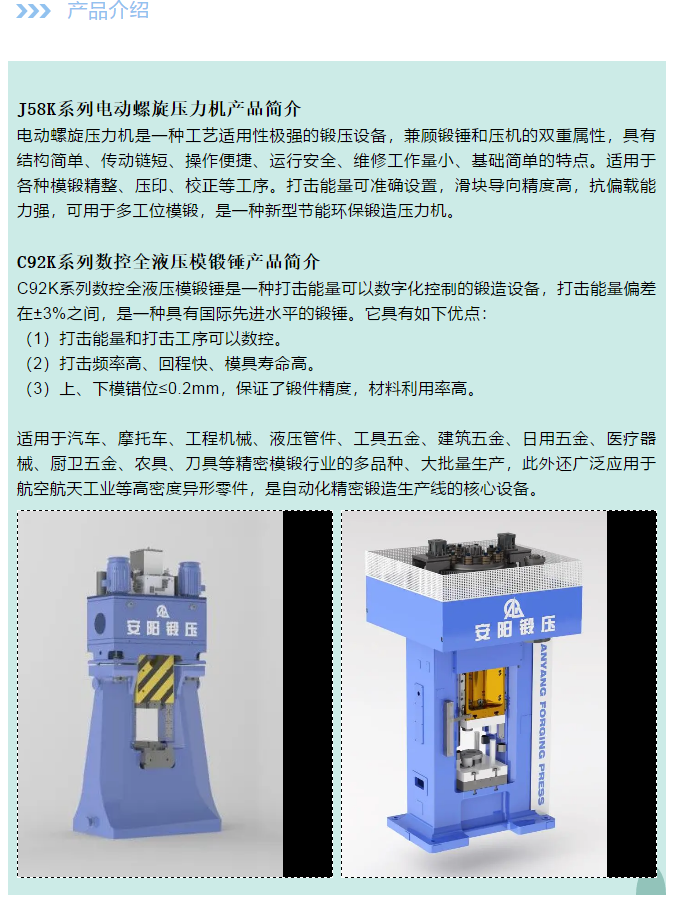 产品介绍

J58K系列电动螺旋压力机产品简介
电动螺旋压力机是一种工艺适用性极强的锻压设备，兼顾锻锤和压机的双重属性，具有结构简单、传动链短、操作便捷、运行安全、维修工作量小、基础简单的特点。适用于各种模锻精整、压印、校正等工序。打击能量可准确设置，滑块导向精度高，抗偏载能力强，可用于多工位模锻，是一种新型节能环保锻造压力机。

C92K系列数控全液压模锻锤产品简介
C92K系列数控全液压模锻锤是一种打击能量可以数字化控制的锻造设备，打击能量偏差在±3%之间，是一种具有国际先进水平的锻锤。它具有如下优点：
（1）打击能量和打击工序可以数控。
（2）打击频率高、回程快、模具寿命高。
（3）上、下模错位≤0.2mm，保证了锻件精度，材料利用率高。

适用于汽车、摩托车、工程机械、液压管件、工具五金、建筑五金、日用五金、医疗器械、厨卫五金、农具、刀具等精密模锻行业的多品种、大批量生产，此外还广泛应用于航空航天工业等高密度异形零件，是自动化精密锻造生产线的核心设备。

安阳锻压

安阳锻压
ANYANG FORGING PRESS